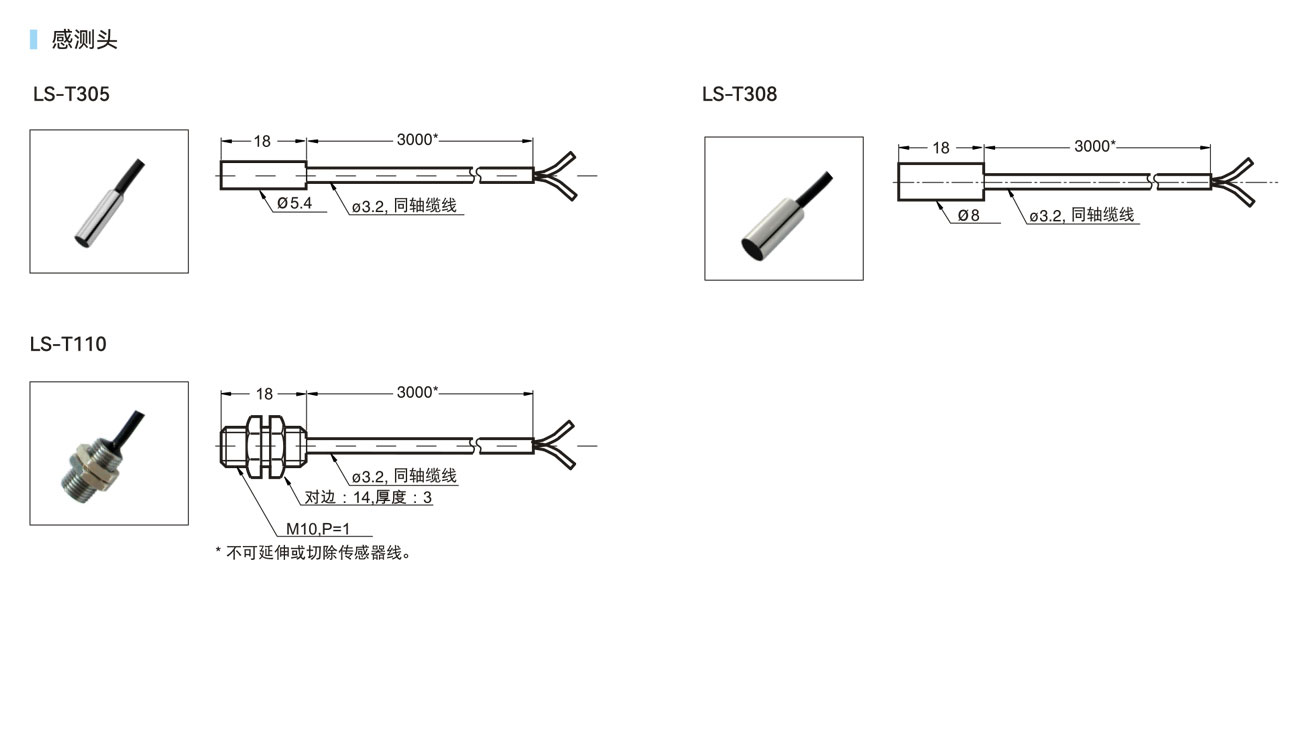 感测头

LS-T305

18

3000*

Ø5.4

ø3.2, 同轴缆线

LS-T308

18

3000*

Ø8

ø3.2, 同轴缆线

LS-T110

18

3000*

ø3.2, 同轴缆线

对边：14,厚度：3

M10,P=1

* 不可延伸或切除传感器线。