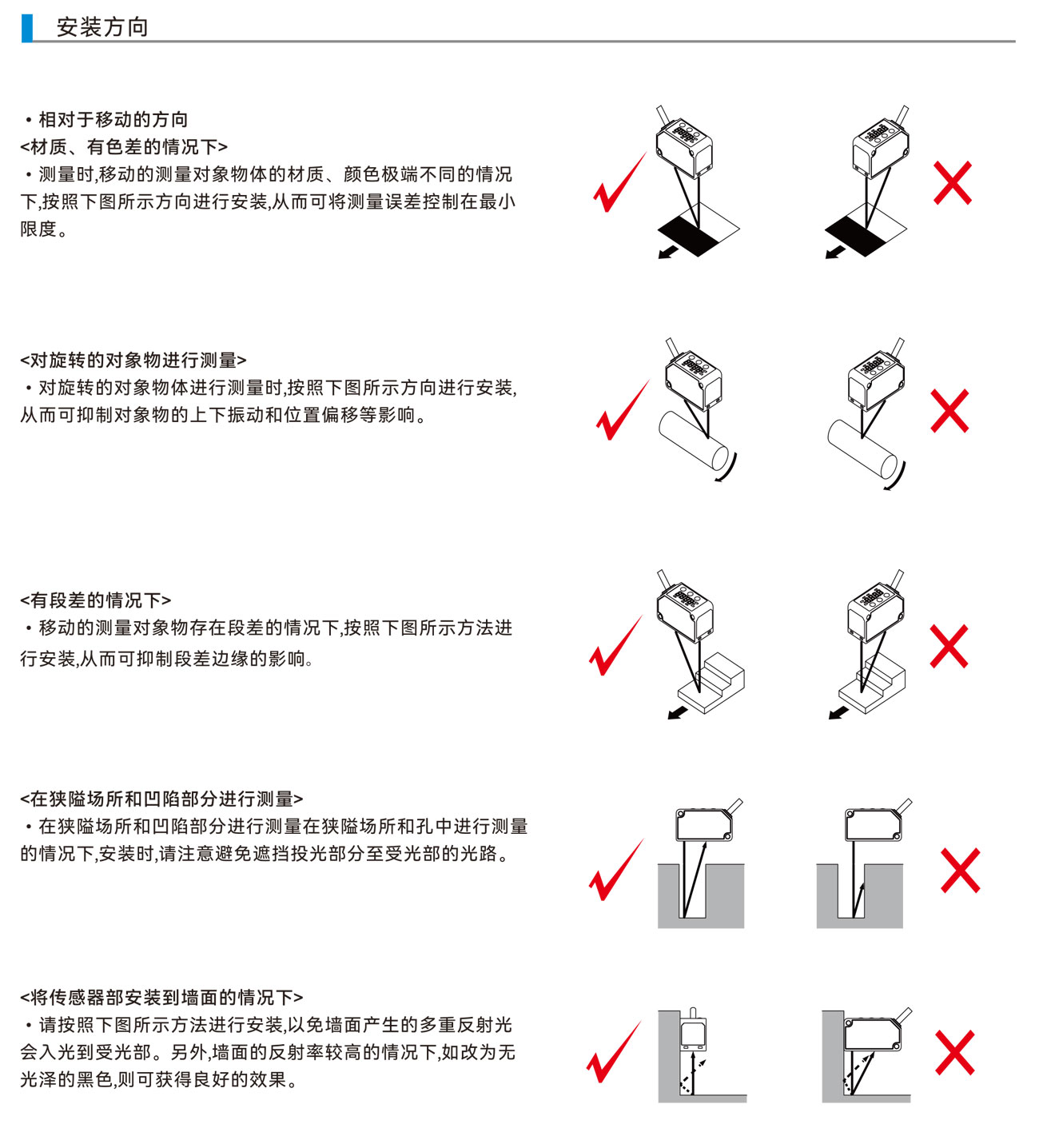 安装方向

・相对于移动的方向
<材质、有色差的情况下>
・测量时,移动的测量对象物体的材质、颜色极端不同的情况下,按照下图所示方向进行安装,从而可将测量误差控制在最小限度。

<对旋转的对象物进行测量>
・对旋转的对象物体进行测量时,按照下图所示方向进行安装,从而可抑制对象物的上下振动和位置偏移等影响。

<有段差的情况下>
・移动的测量对象物存在段差的情况下,按照下图所示方法进行安装,从而可抑制段差边缘的影响。

<在狭隘场所和凹陷部分进行测量>
・在狭隘场所和凹陷部分进行测量在狭隘场所和孔中进行测量的情况下,安装时,请注意避免遮挡投光部分至受光部的光路。

<将传感器部安装到墙面的情况下>
・请按照下图所示方法进行安装,以免墙面产生的多重反射光会入光到受光部。另外,墙面的反射率较高的情况下,如改为无光泽的黑色,则可获得良好的效果。